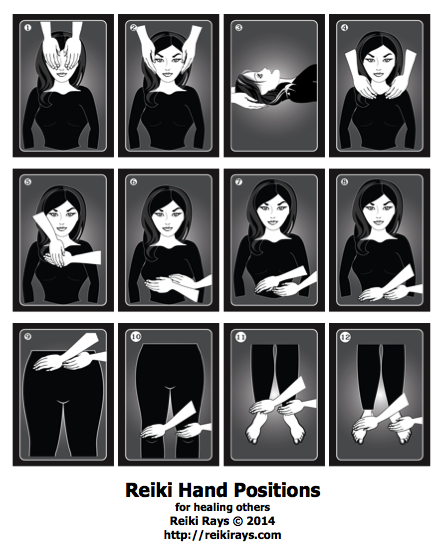 1

2

3

4

5

6

7

8

9

10

11

12

Reiki Hand Positions
for healing others
Reiki Rays © 2014
http://reikirays.com